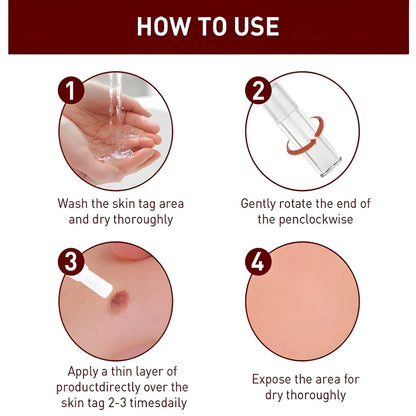 HOW TO USE

1

Wash the skin tag area and dry thoroughly

2

Gently rotate the end of the penclockwise

3

Apply a thin layer of productdirectly over the skin tag 2-3 timesdaily

4

Expose the area for dry thoroughly